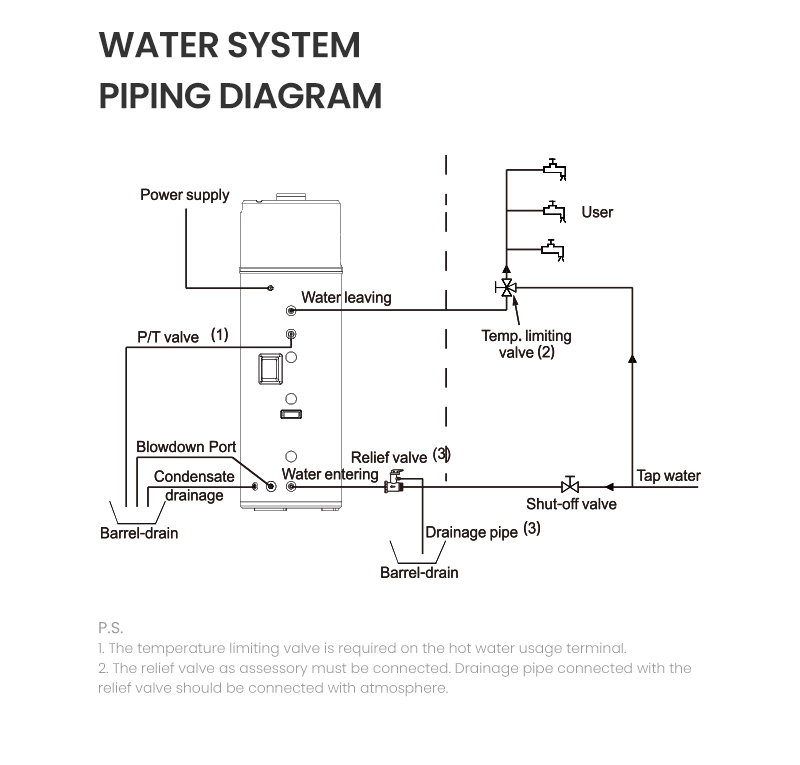 WATER SYSTEM
PIPING DIAGRAM

Power supply

User

Water leaving

P/T valve (1)

Temp. limiting valve (2)

Blowdown Port

Relief valve (3)

Condensate drainage

Water entering

Tap water

Shut-off valve

Barrel-drain

Drainage pipe (3)

Barrel-drain

P.S.
1. The temperature limiting valve is required on the hot water usage terminal.
2. The relief valve as assessory must be connected. Drainage pipe connected with the relief valve should be connected with atmosphere.